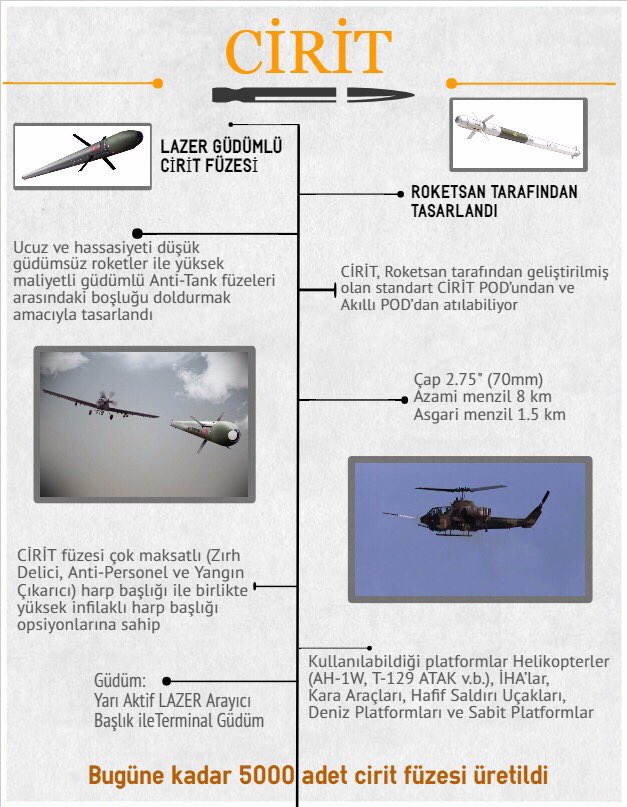 CİRİT

LAZER GÜDÜMLÜ CİRİT FÜZESİ

ROKETSAN TARAFINDAN TASARLANDI

Ucuz ve hassasiyeti düşük güdümsüz roketler ile yüksek maliyetli güdümlü Anti-Tank füzeleri arasındaki boşluğu doldurmak amacıyla tasarlandı

CİRİT, Roketsan tarafından geliştirilmiş olan standart CİRİT POD'undan ve Akıllı POD'dan atılabiliyor

Çap 2.75" (70mm)
Azami menzil 8 km
Asgari menzil 1.5 km

CİRİT füzesi çok maksatlı (Zırh Delici, Anti-Personel ve Yangın Çıkarıcı) harp başlığı ile birlikte yüksek infilaklı harp başlığı opsiyonlarına sahip

Kullanılabildiği platformlar Helikopterler (AH-1W, T-129 ATAK v.b.), İHA'lar, Kara Araçları, Hafif Saldırı Uçakları, Deniz Platformları ve Sabit Platformlar

Güdüm:
Yarı Aktif LAZER Arayıcı Başlık ileTerminal Güdüm

Bugüne kadar 5000 adet cirit füzesi üretildi